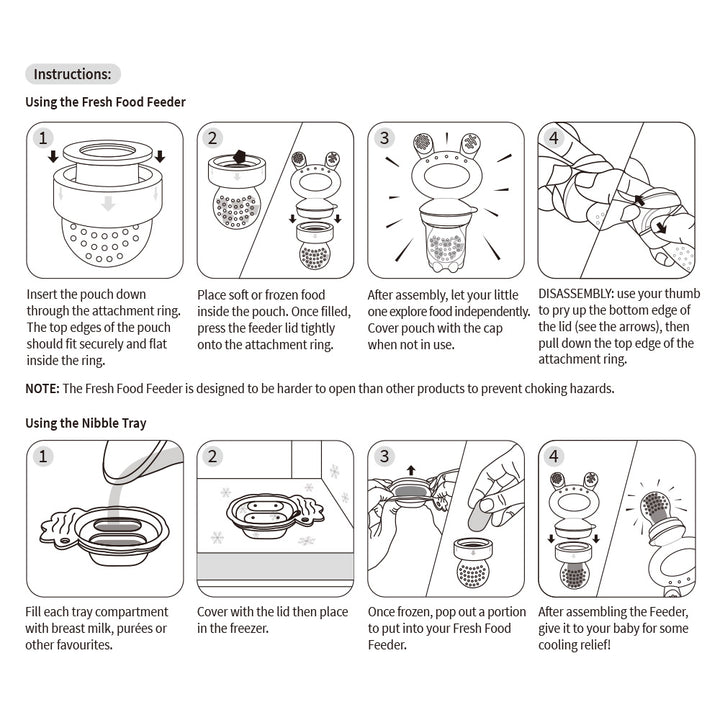 Instructions:

Using the Fresh Food Feeder

1

Insert the pouch down through the attachment ring. The top edges of the pouch should fit securely and flat inside the ring.

2

Place soft or frozen food inside the pouch. Once filled, press the feeder lid tightly onto the attachment ring.

3

After assembly, let your little one explore food independently. Cover pouch with the cap when not in use.

4

DISASSEMBLY: use your thumb to pry up the bottom edge of the lid (see the arrows), then pull down the top edge of the attachment ring.

NOTE: The Fresh Food Feeder is designed to be harder to open than other products to prevent choking hazards.

Using the Nibble Tray

1

Fill each tray compartment with breast milk, purées or other favourites.

2

Cover with the lid then place in the freezer.

3

Once frozen, pop out a portion to put into your Fresh Food Feeder.

4

After assembling the Feeder, give it to your baby for some cooling relief!